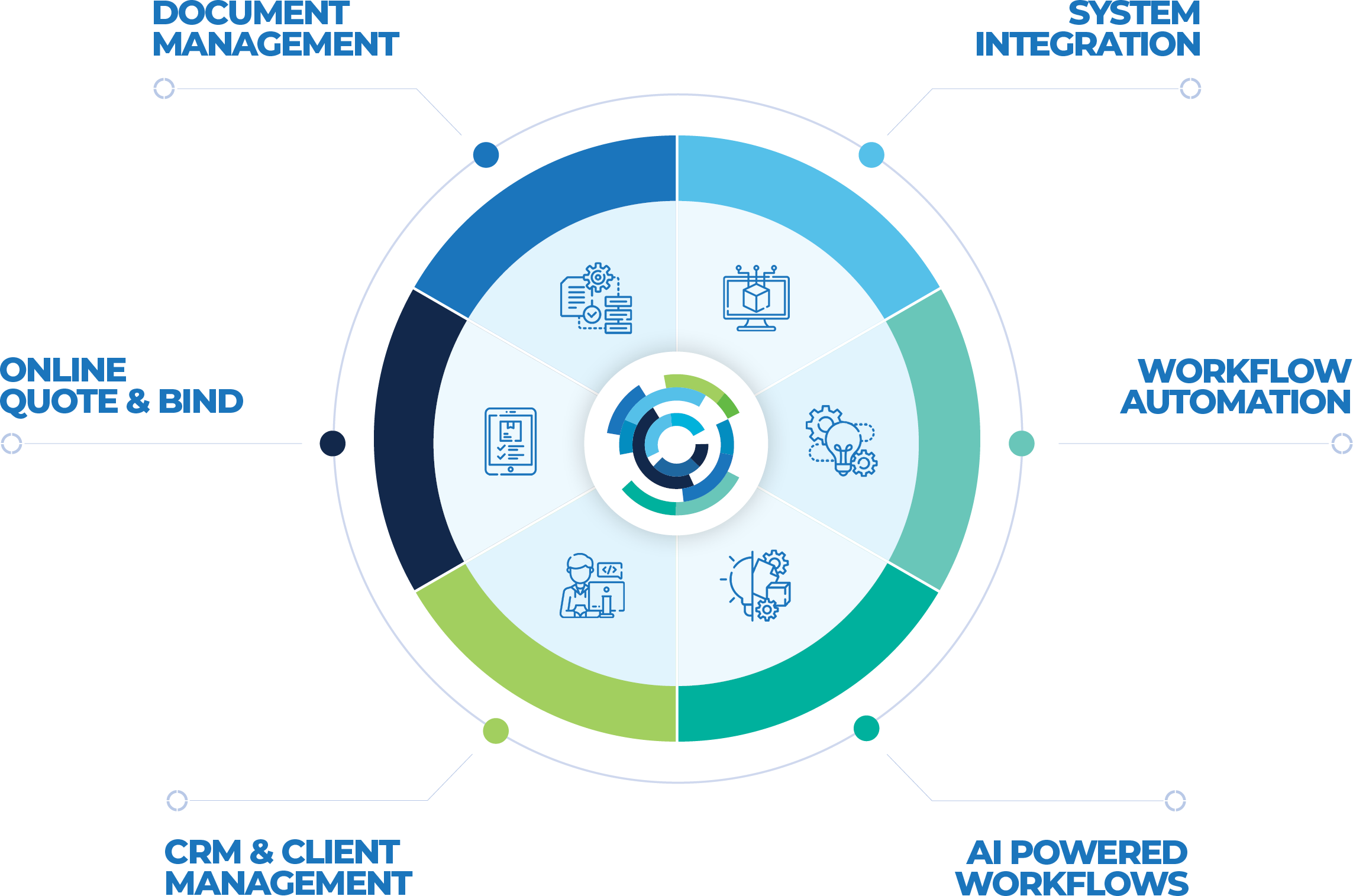 DOCUMENT MANAGEMENT

SYSTEM INTEGRATION

ONLINE QUOTE & BIND

WORKFLOW AUTOMATION

CRM & CLIENT MANAGEMENT

AI POWERED WORKFLOWS